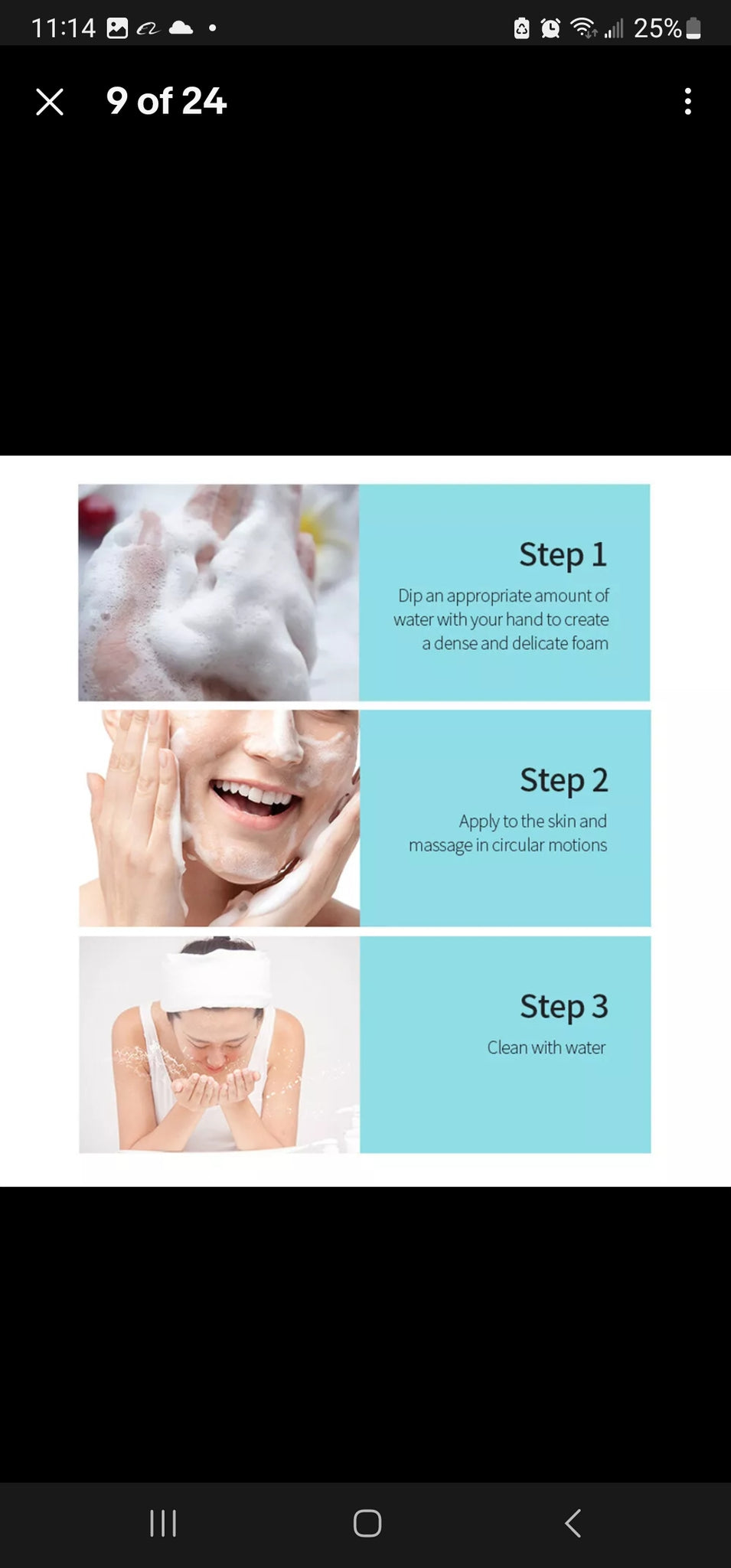 11:14

25%

9 of 24

Step 1

Dip an appropriate amount of water with your hand to create a dense and delicate foam

Step 2

Apply to the skin and massage in circular motions

Step 3

Clean with water